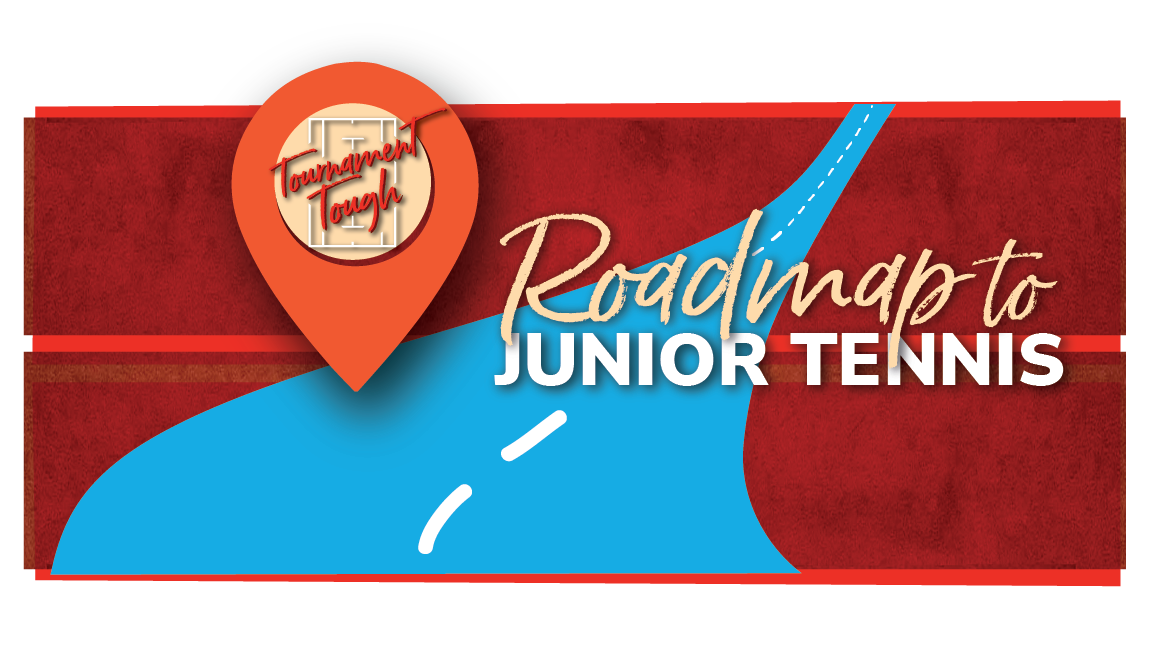 Tournament Tough

Roadmap to
JUNIOR TENNIS