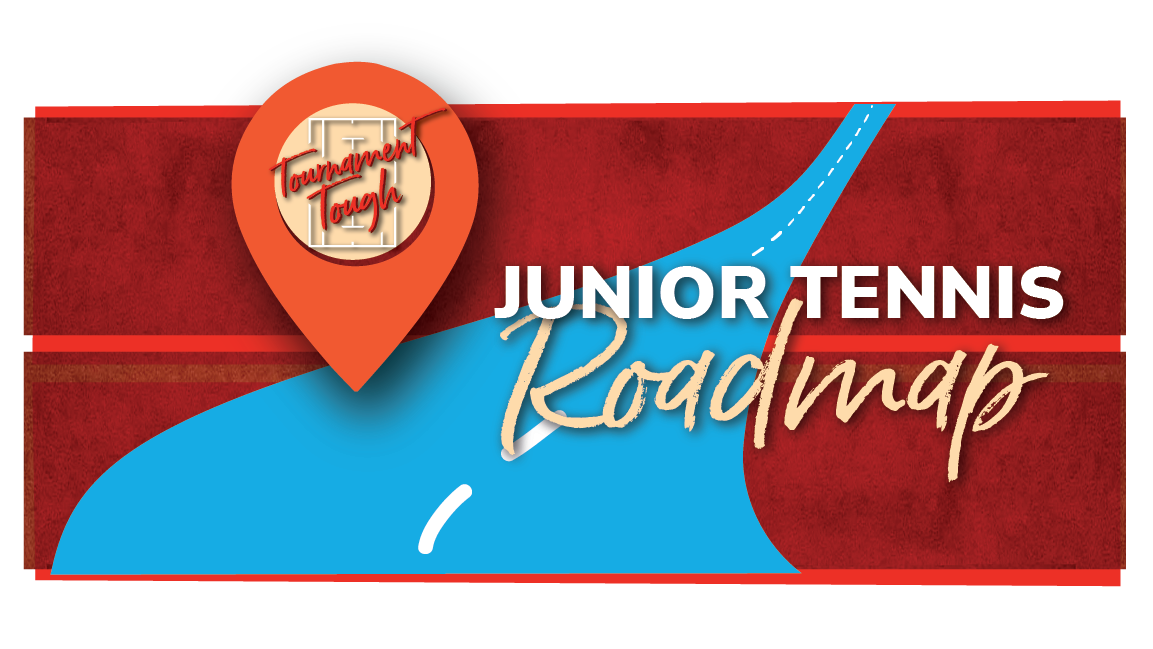 Tournament Tough

JUNIOR TENNIS Roadmap