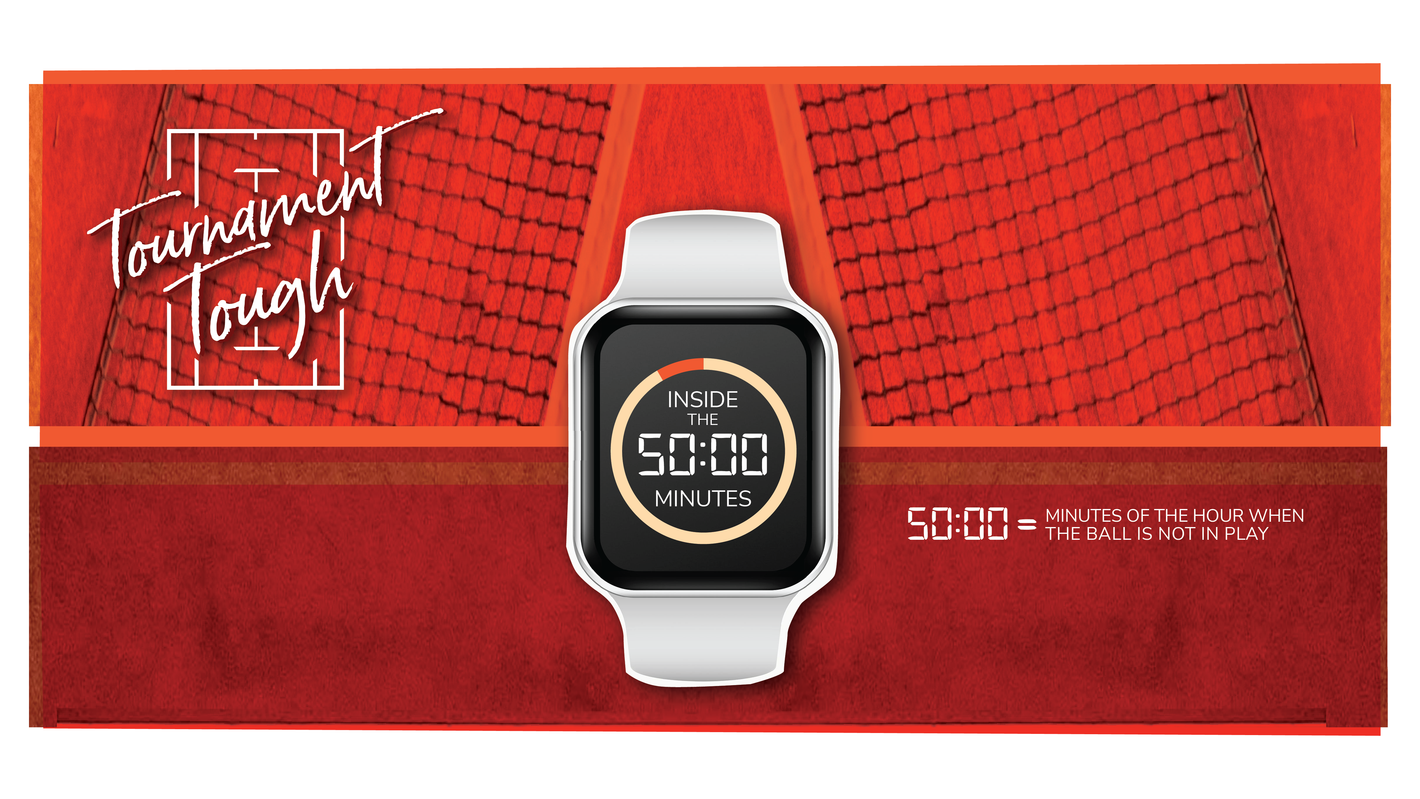 Tournament Tough

INSIDE THE 50:00 MINUTES

50:00 = MINUTES OF THE HOUR WHEN THE BALL IS NOT IN PLAY